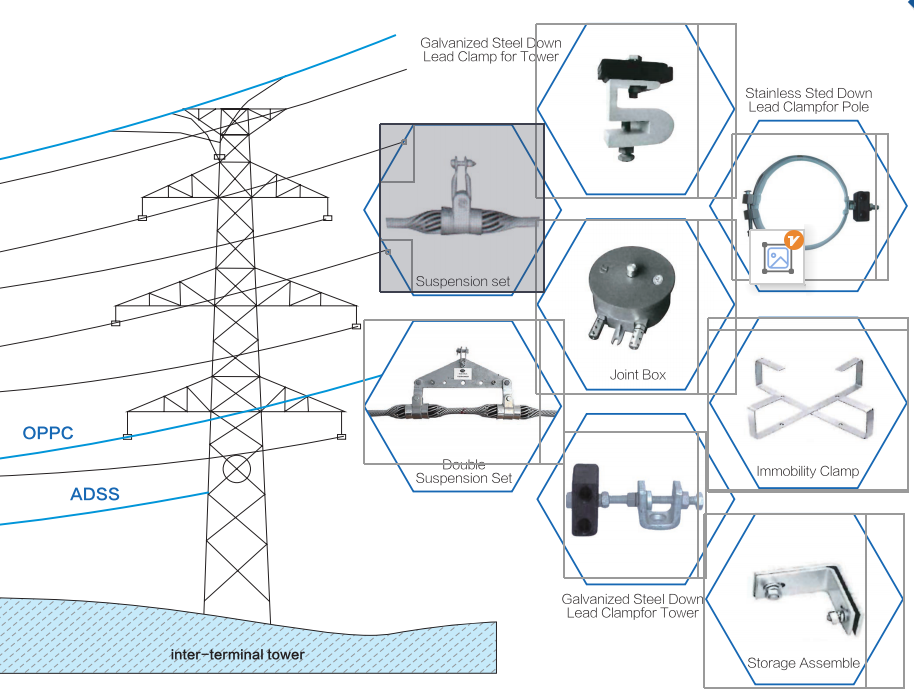 Galvanized Steel Down Lead Clamp for Tower

Stainless Sted Down Lead Clampfor Pole

Suspension set

Joint Box

Double Suspension Set

Immobility Clamp

OPPC

ADSS

Galvanized Steel Down Lead Clampfor Tower

Storage Assemble

inter-terminal tower